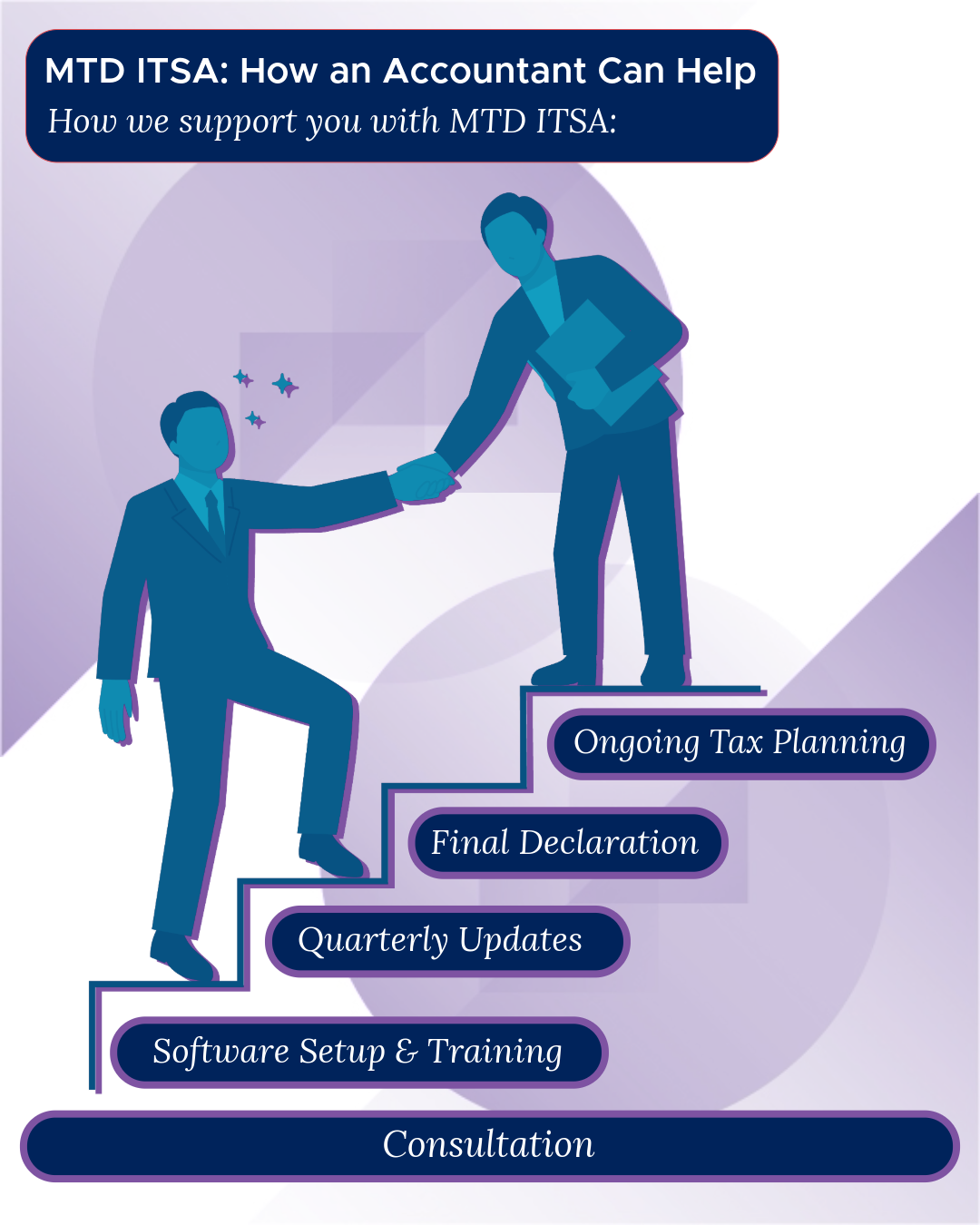 MTD ITSA: How an Accountant Can Help
How we support you with MTD ITSA:

Ongoing Tax Planning

Final Declaration

Quarterly Updates

Software Setup & Training

Consultation